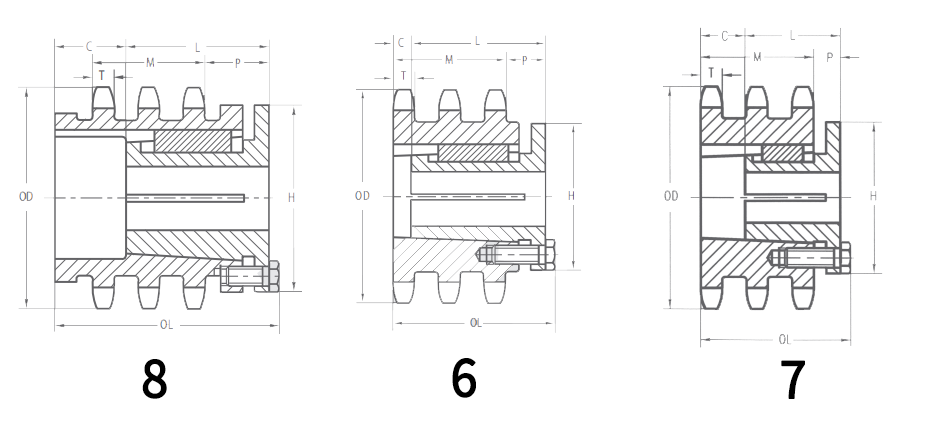 C L
T M P
OD H
OL
8

C L
T M P
OD H
OL
6

C L
T M P
OD H
OL
7